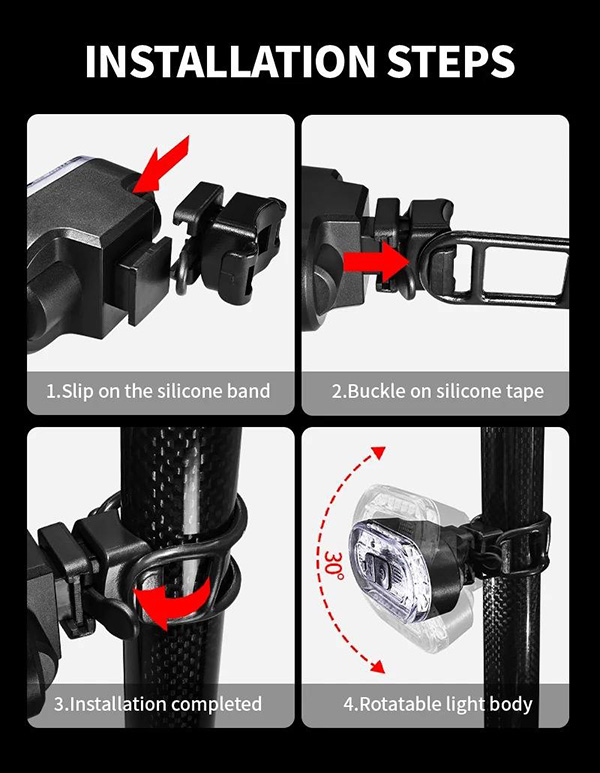 INSTALLATION STEPS

1.Slip on the silicone band

2.Buckle on silicone tape

3.Installation completed

30°

4.Rotatable light body