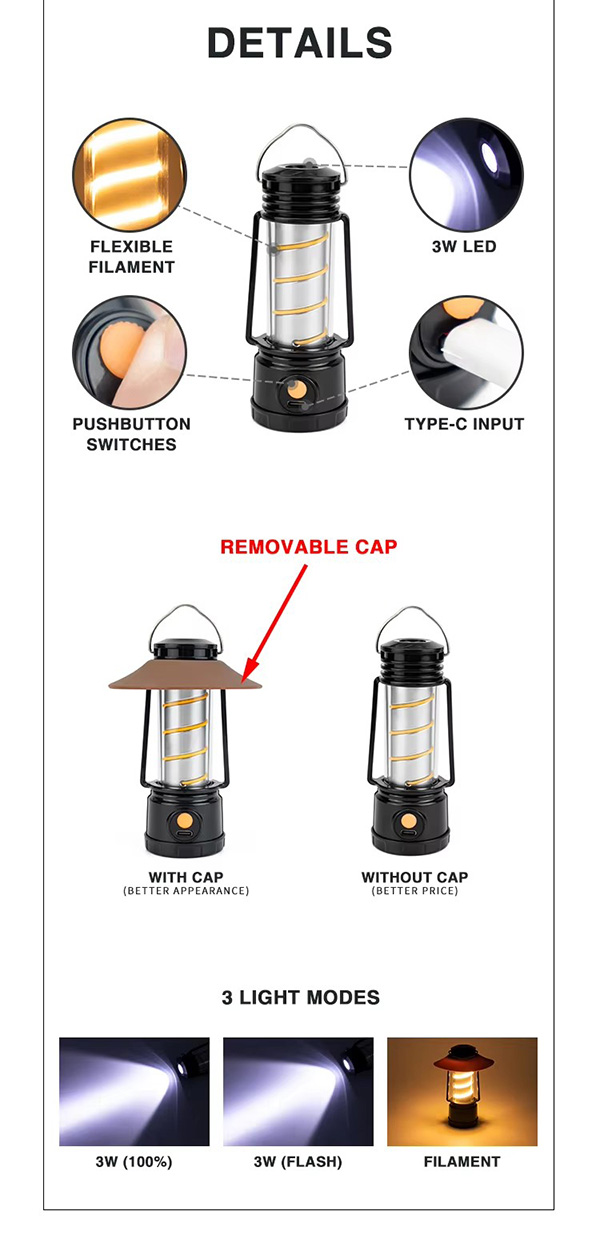 DETAILS

FLEXIBLE FILAMENT

3W LED

PUSHBUTTON SWITCHES

TYPE-C INPUT

REMOVABLE CAP

WITH CAP
(BETTER APPEARANCE)

WITHOUT CAP
(BETTER PRICE)

3 LIGHT MODES

3W (100%)

3W (FLASH)

FILAMENT