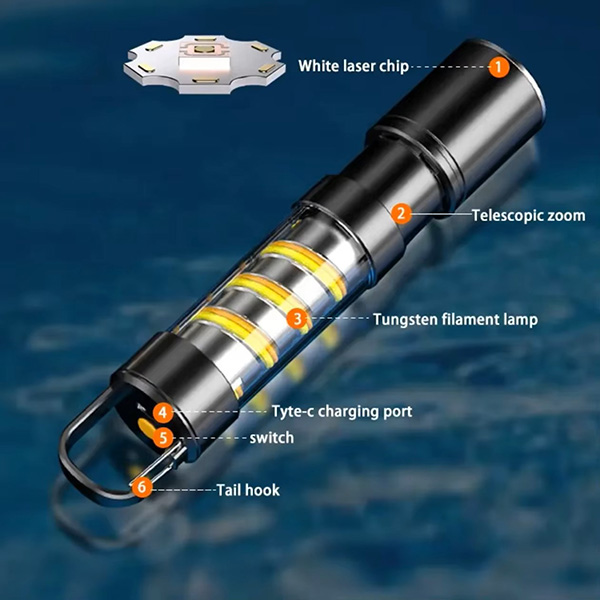 White laser chip 1

2 Telescopic zoom

3 Tungsten filament lamp

4 Tyte-c charging port

5 switch

6 Tail hook